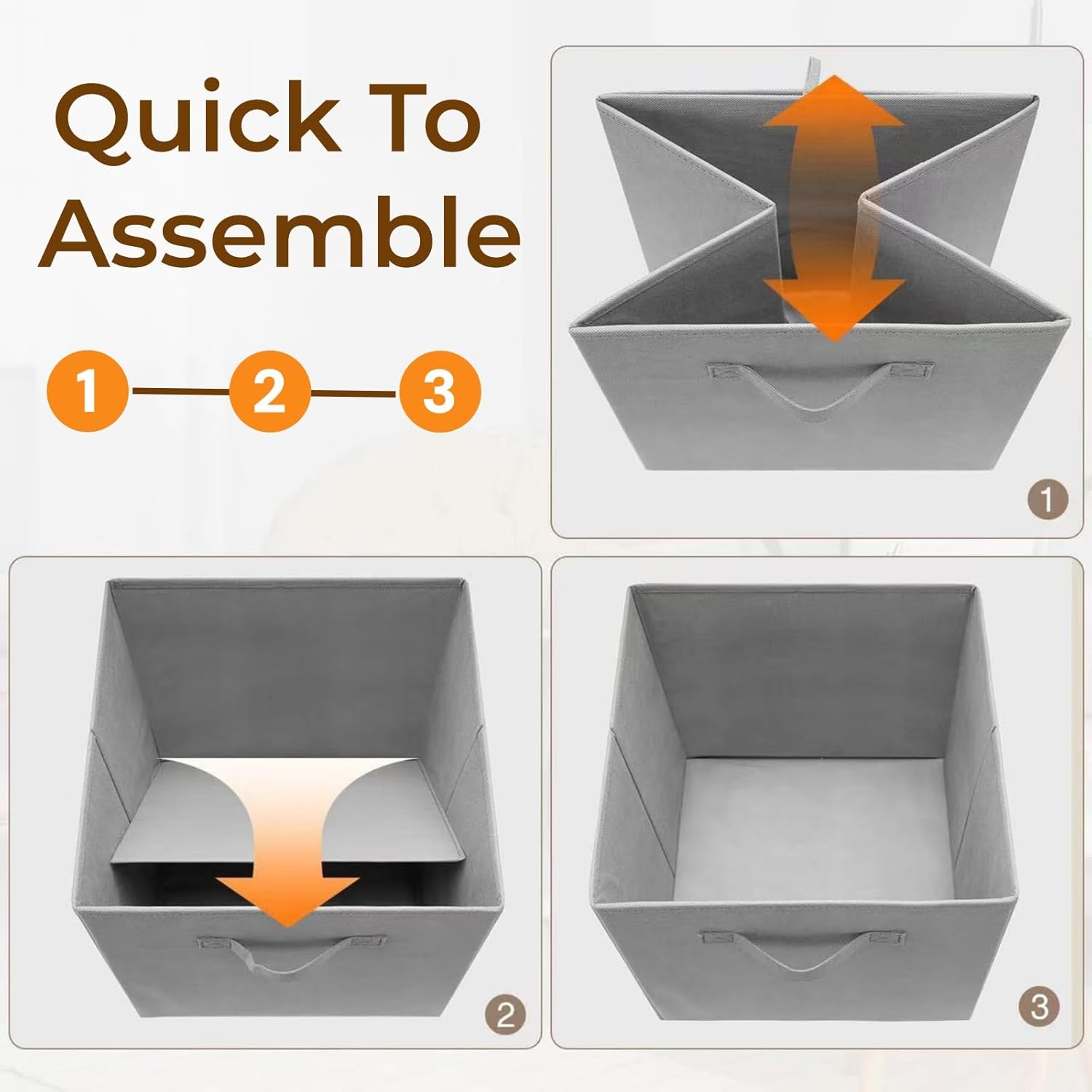 Quick To Assemble

1 2 3

1

2

3