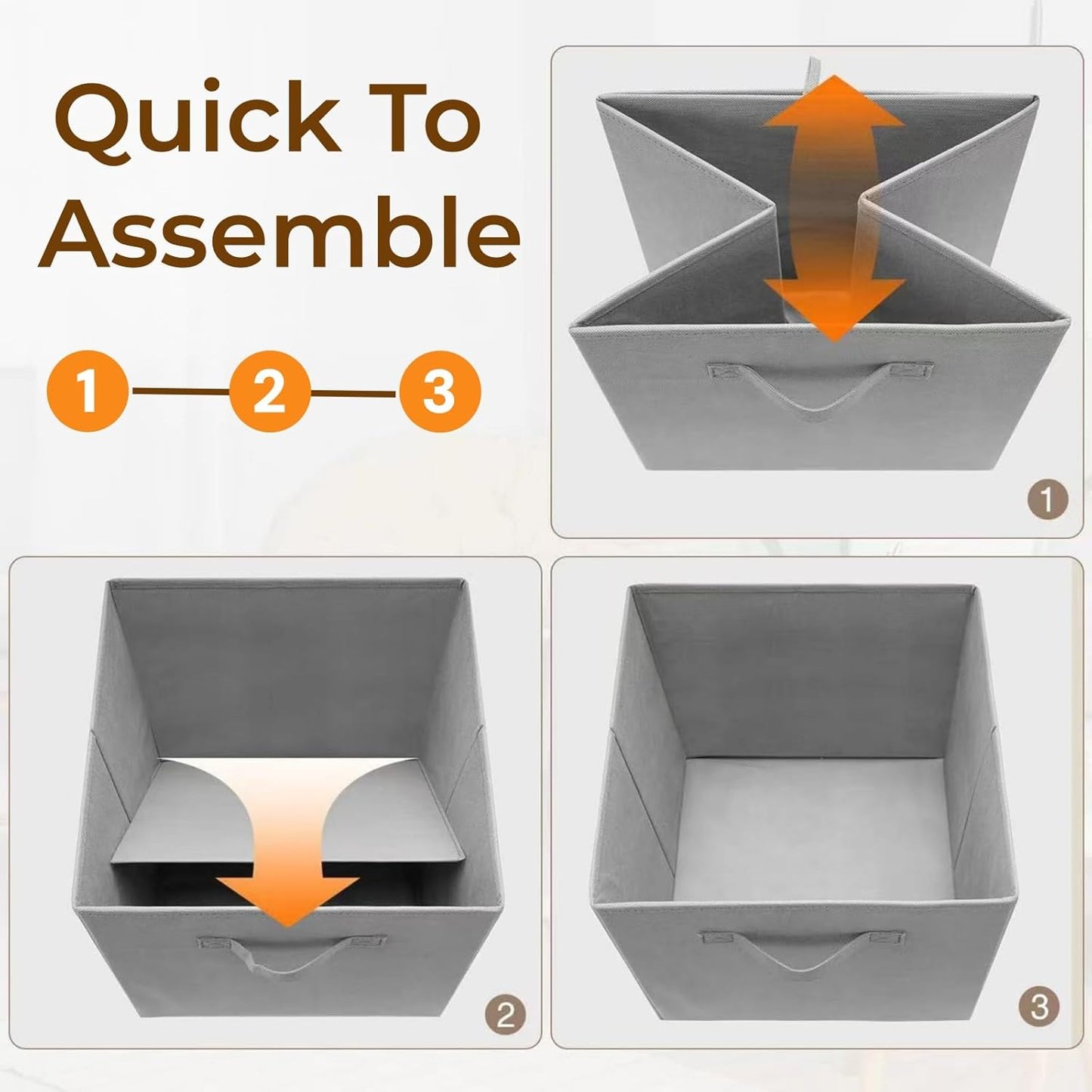 Quick To Assemble

1 2 3

1

2

3